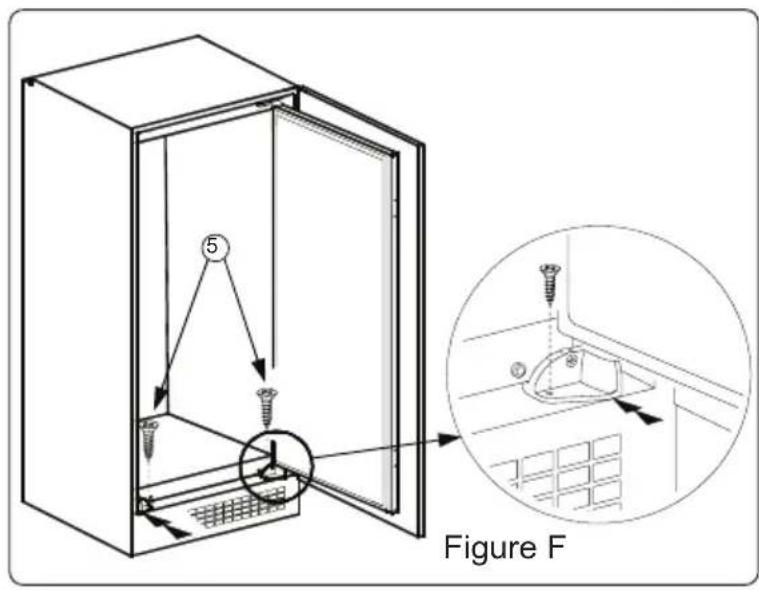 5

Figure F