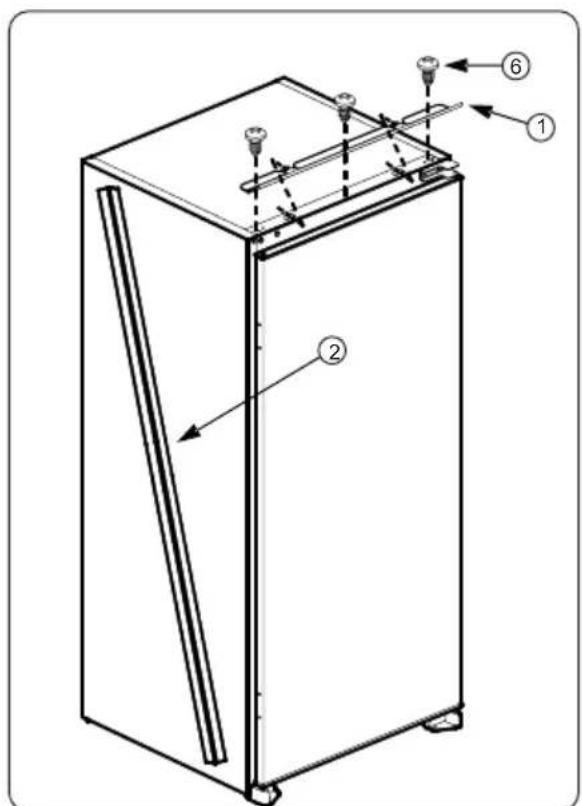 6
1
2