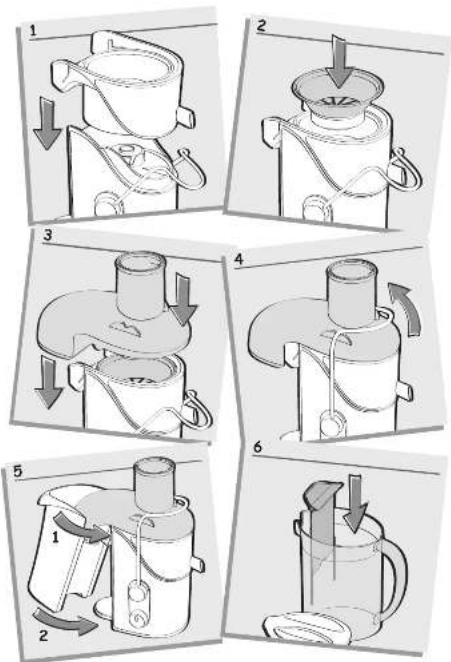 1

2

3

4

5

1

2

6