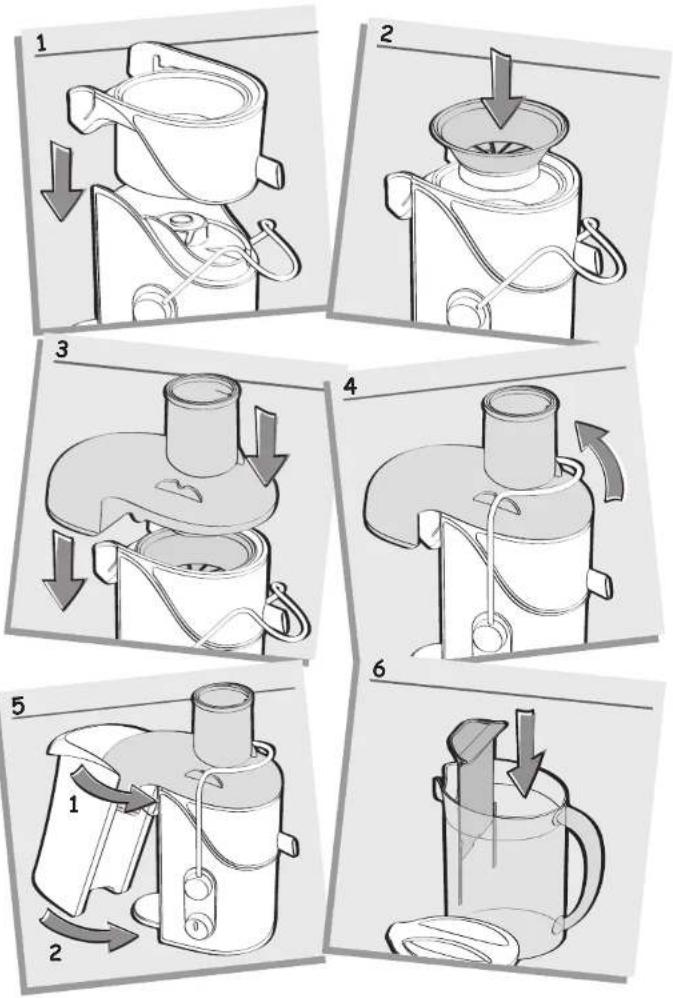 1

2

3

4

5

1

2

6