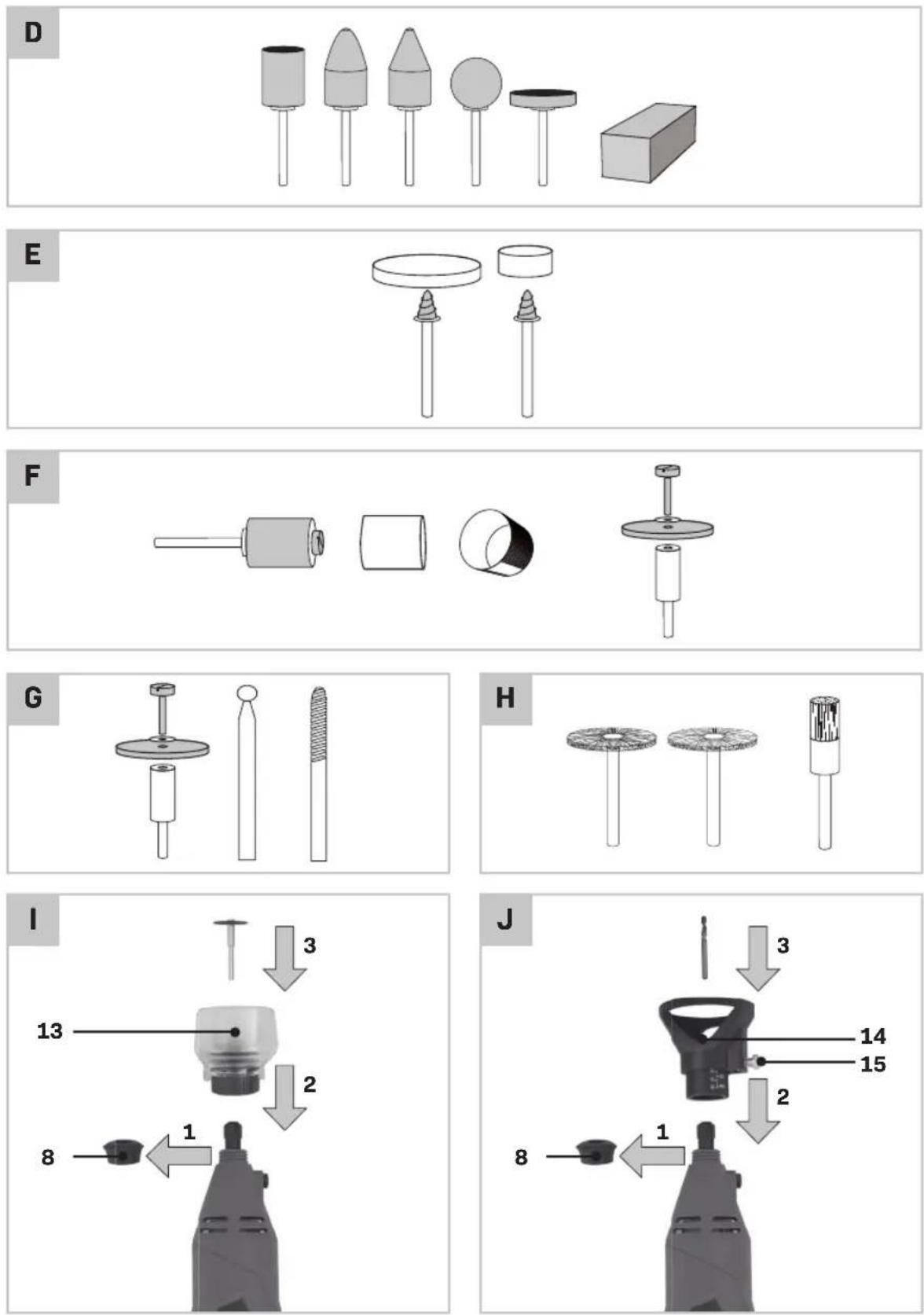 D

E

F

G

H

I

3

13

2

1

8

J

3

14

15

2

1

8