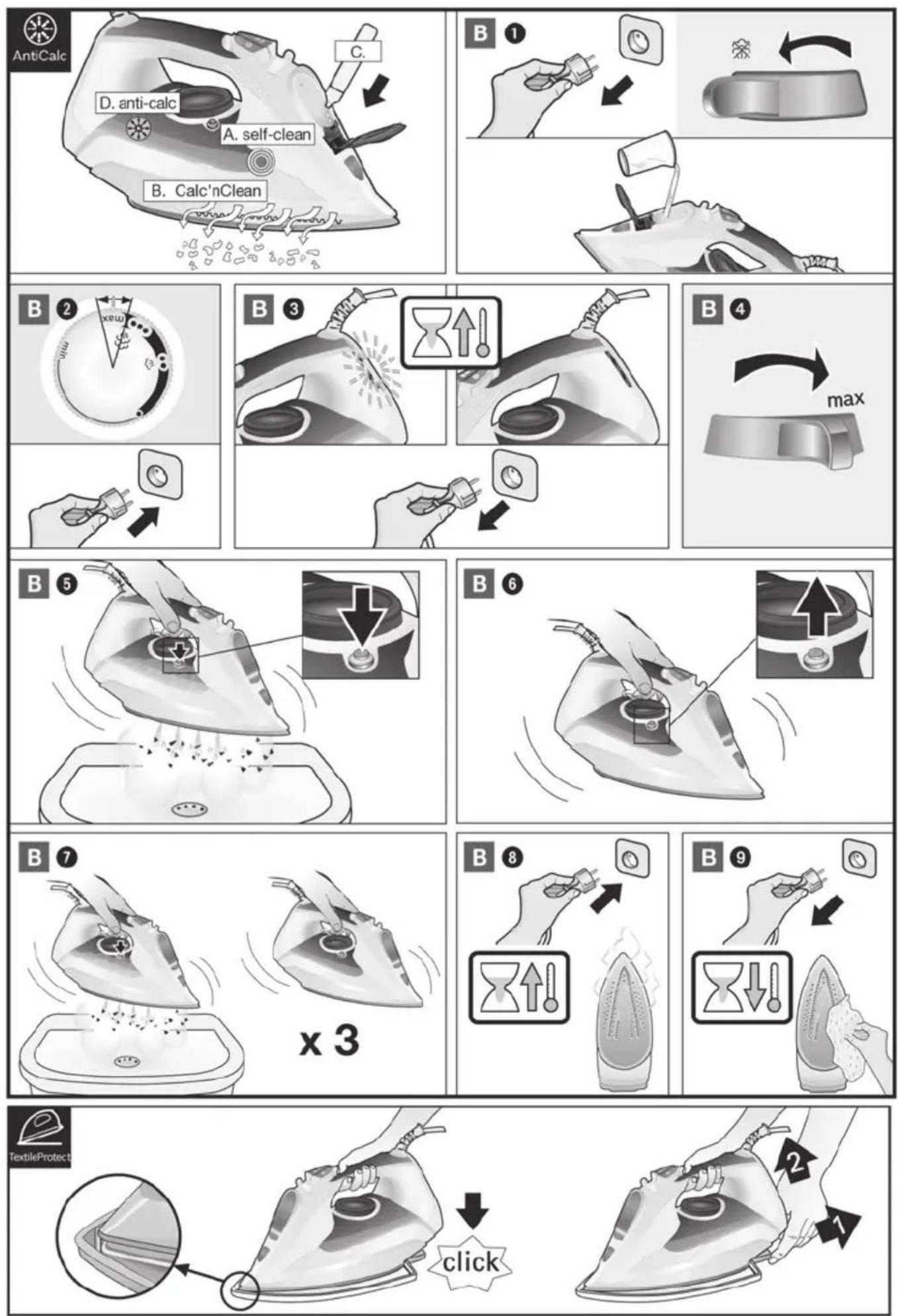 AntiCalc

C.

D. anti-calc

A. self-clean

B. Calc'nClean

B 1

B 2

max

min

B 3

B 4

max

B 5

B 6

B 7

x 3

B 8

B 9

TextileProtect

click

2

1