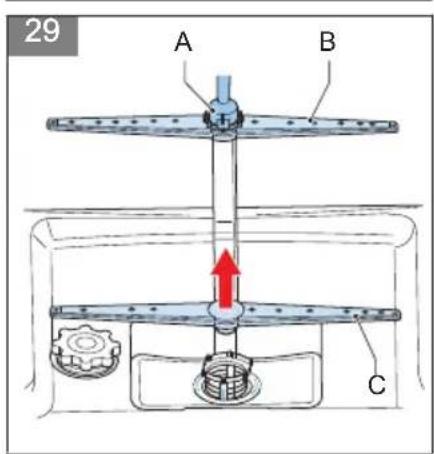 29

A

B

C