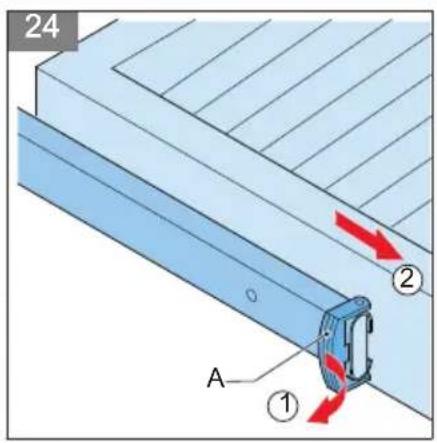 24

2

A

1