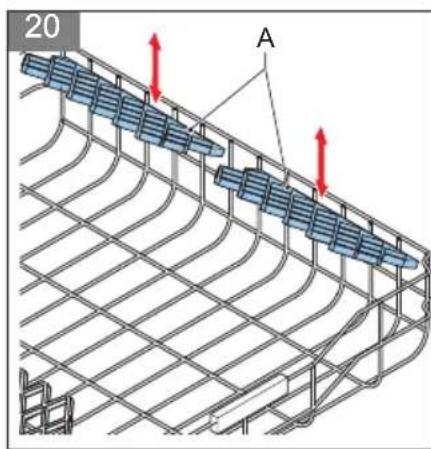 20

A