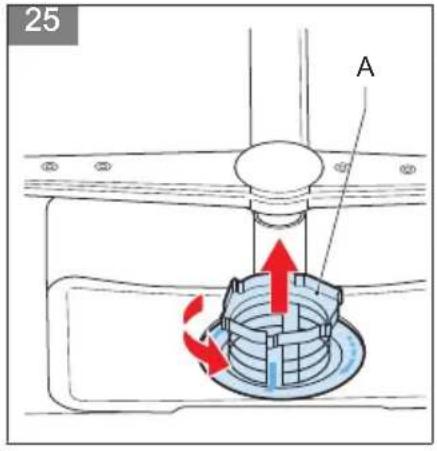 25

A