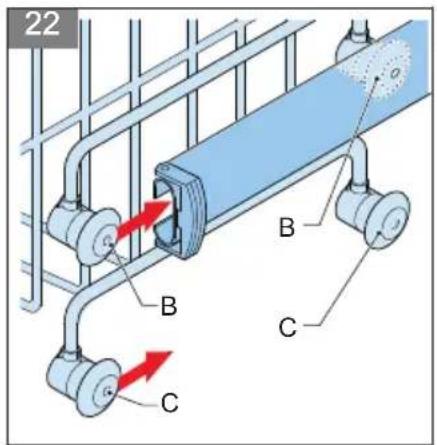 22

B

B

C

C