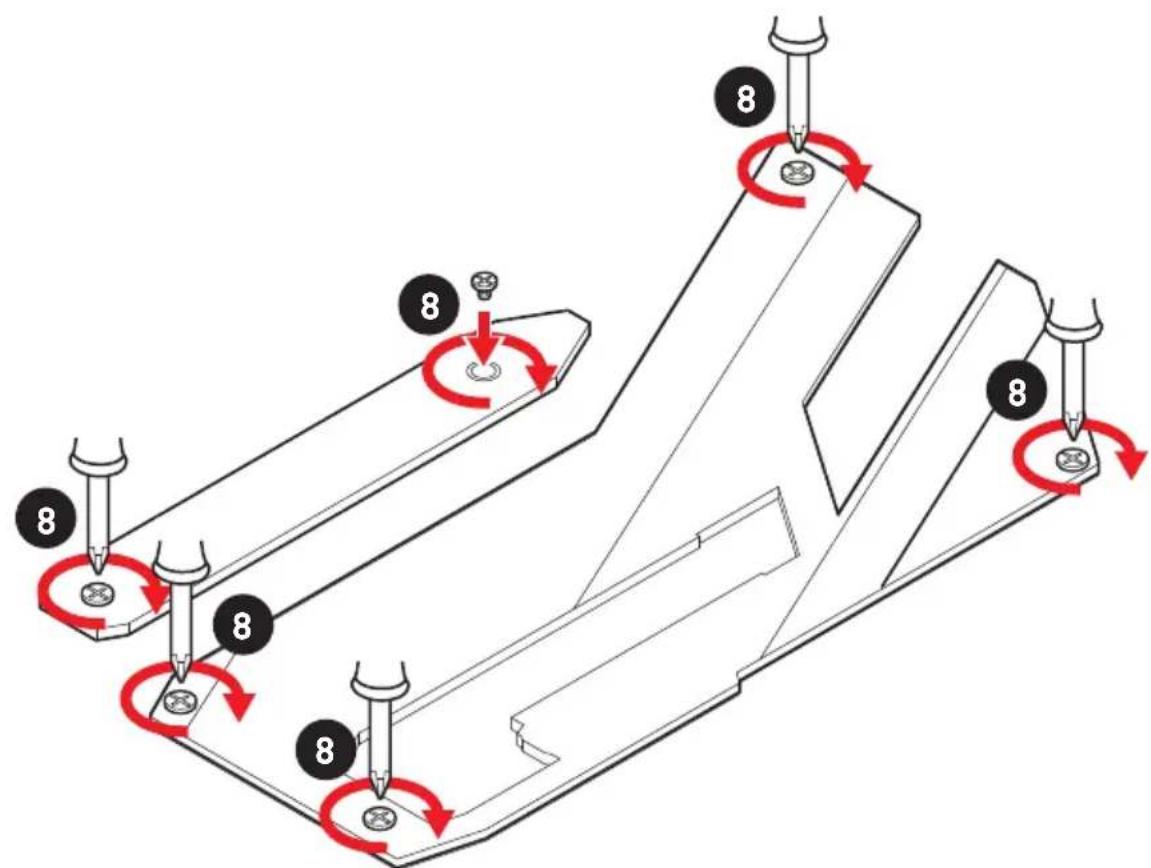 8
8
8
8
8
8