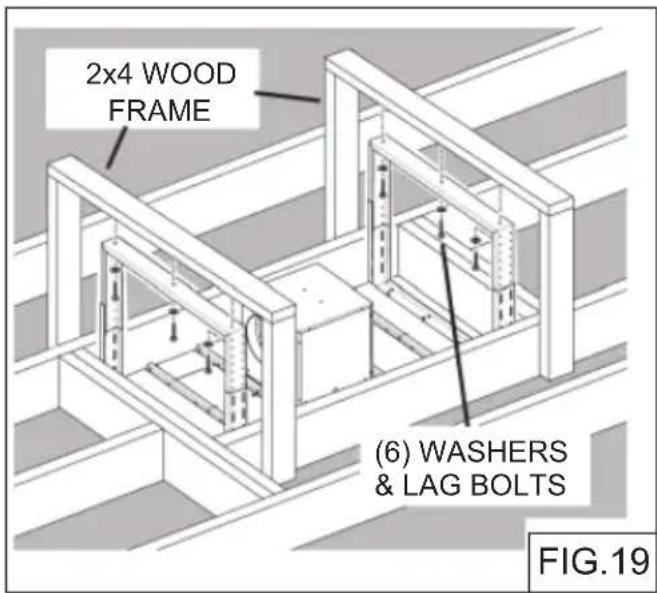 2x4 WOOD FRAME

(6) WASHERS & LAG BOLTS

FIG.19