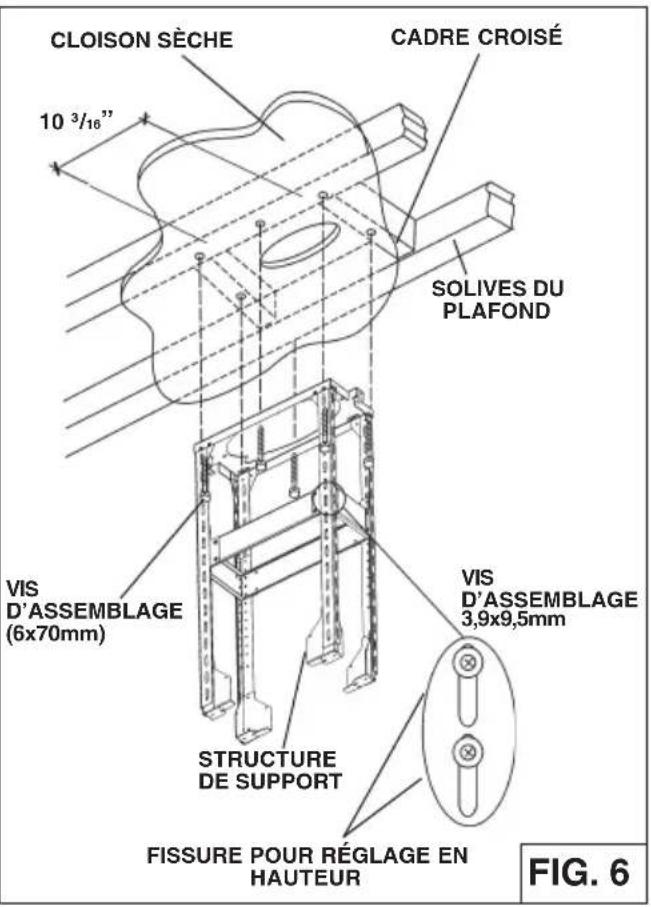 CLOISON SÈCHE

CADRE CROISÉ

10 $^3/_{16}$"

SOLIVES DU PLAFOND

VIS D'ASSEMBLAGE (6x70mm)

VIS D'ASSEMBLAGE 3,9x9,5mm

STRUCTURE DE SUPPORT

FISSURE POUR RÉGLAGE EN HAUTEUR

FIG. 6