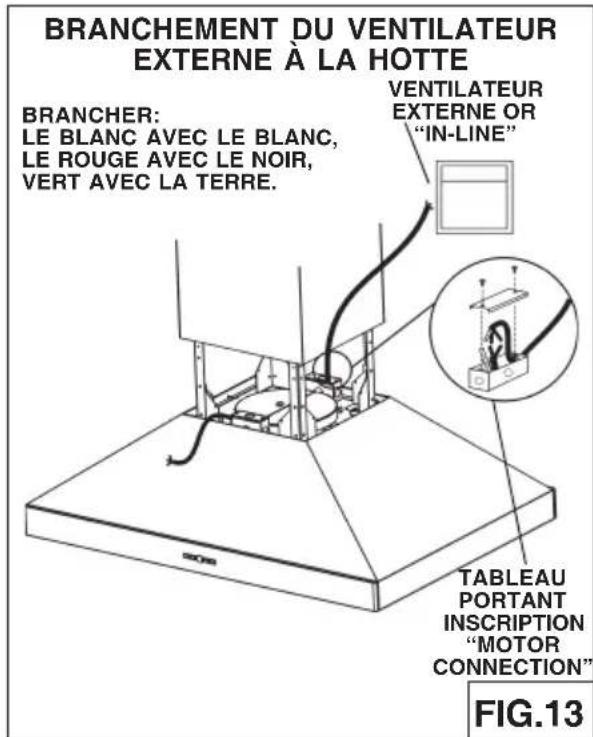 BRANCHEMENT DU VENTILATEUR EXTERNE À LA HOTTE

BRANCHER:
LE BLANC AVEC LE BLANC,
LE ROUGE AVEC LE NOIR,
VERT AVEC LA TERRE.

VENTILATEUR EXTERNE OR "IN-LINE"

TABLEAU PORTANT INSCRIPTION "MOTOR CONNECTION"

FIG.13