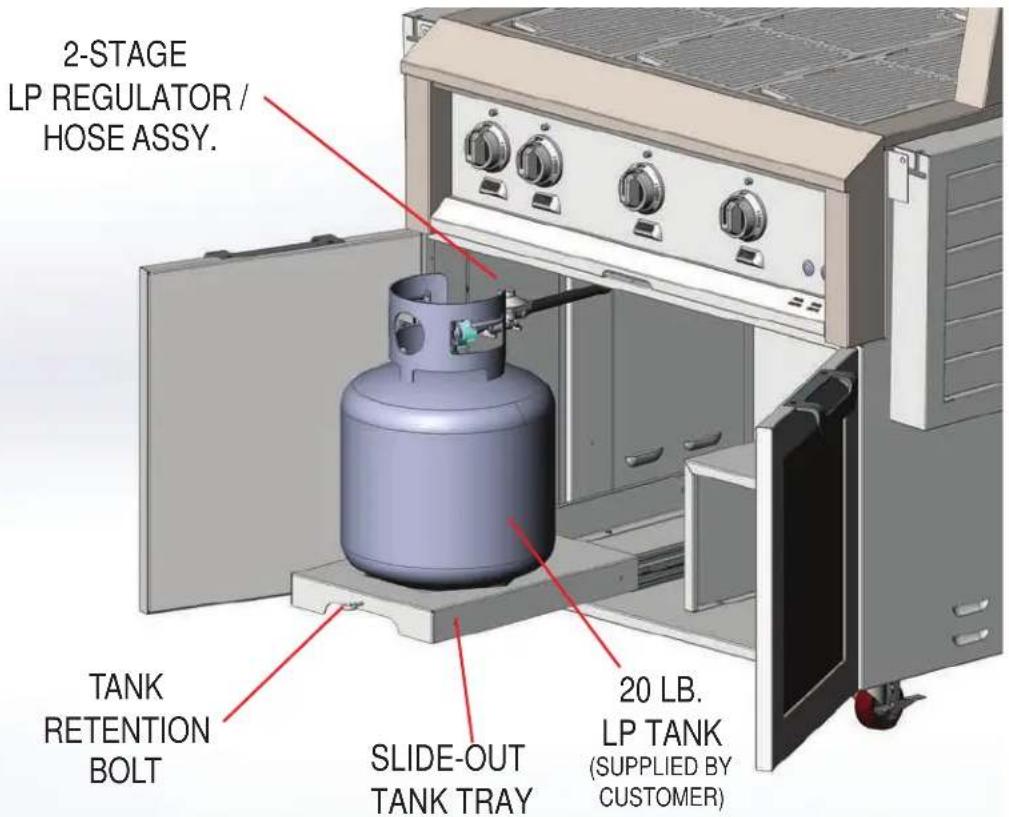 2-STAGE
LP REGULATOR /
HOSE ASSY.

TANK
RETENTION
BOLT

SLIDE-OUT
TANK TRAY

20 LB.
LP TANK
(SUPPLIED BY
CUSTOMER)