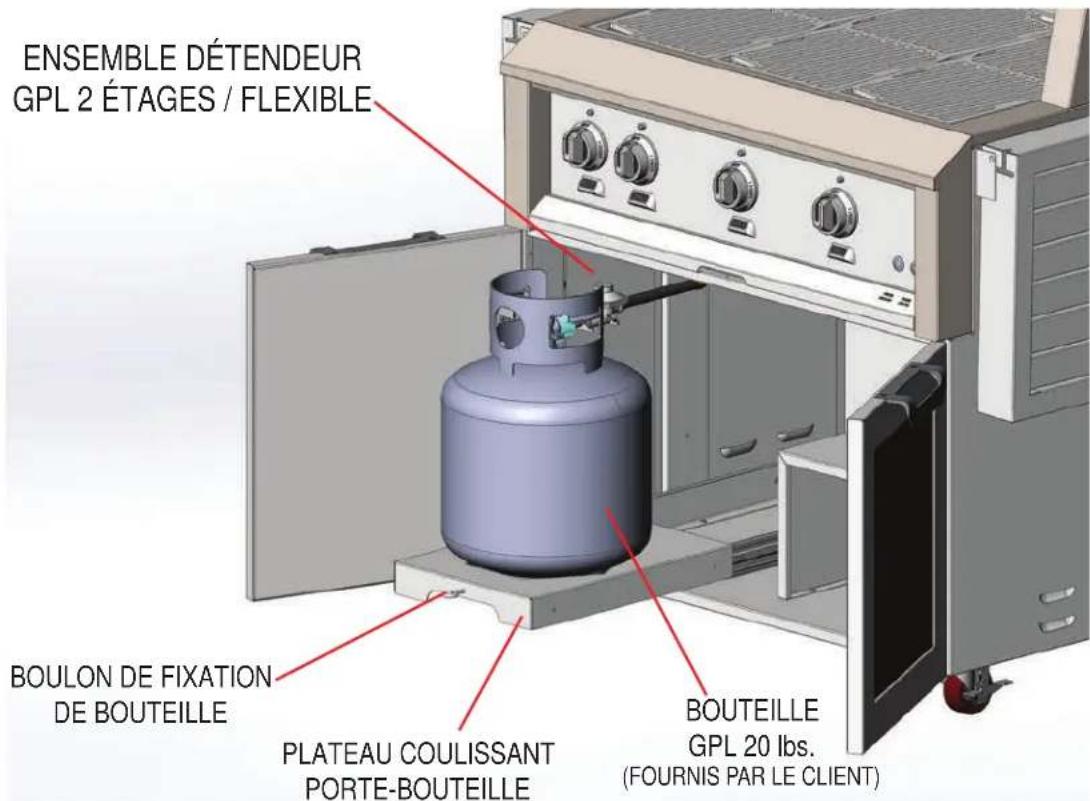 ENSEMBLE DÉTENDEUR
GPL 2 ÉTAGES / FLEXIBLE

BOULON DE FIXATION
DE BOUTEILLE

PLATEAU COULISSANT
PORTE-BOUTEILLE

BOUTEILLE
GPL 20 lbs.
(FOURNIS PAR LE CLIENT)