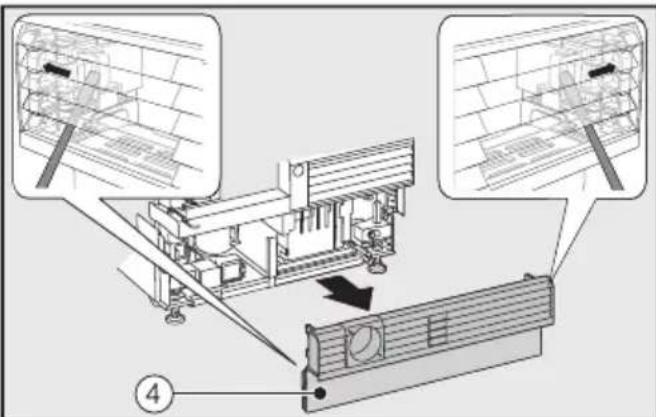 4