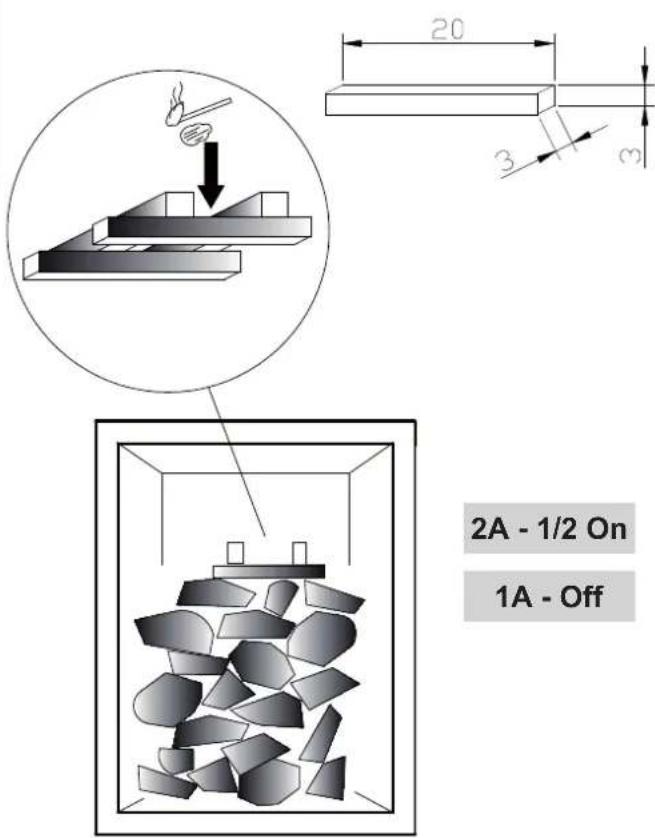 20

3

3

2A - 1/2 On

1A - Off