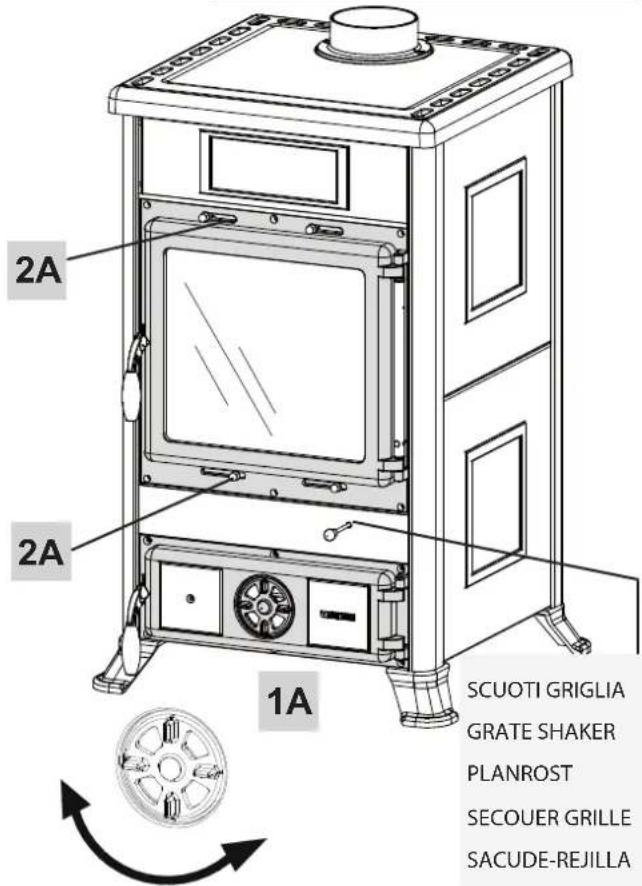 2A

2A

1A

SCUOTI GRIGLIA
GRATE SHAKER
PLANROST
SECOUER GRILLE
SACUDE-REJILLA