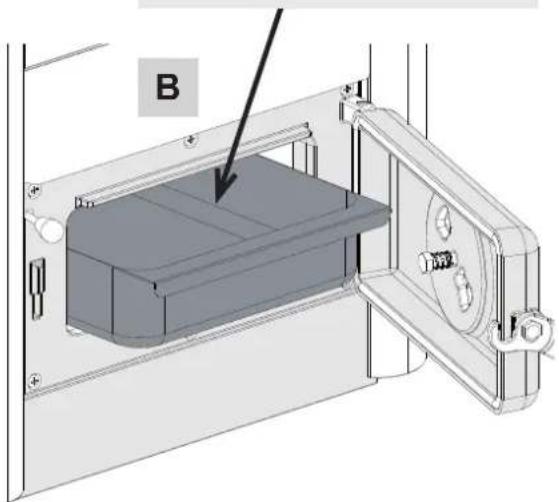 B