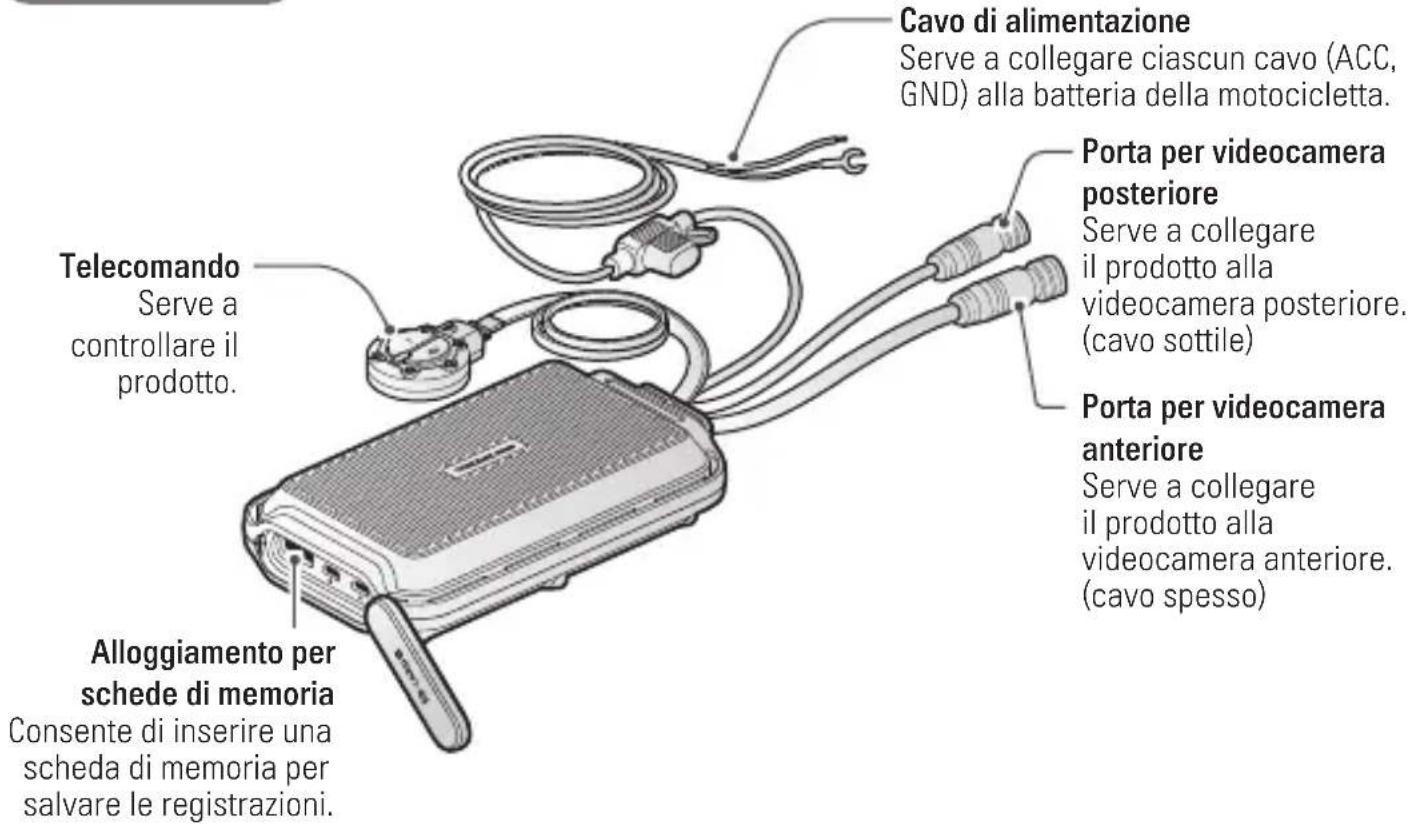 Cavo di alimentazione
Serve a collegare ciascun cavo (ACC, GND) alla batteria della motocicletta.

Porta per videocamera posteriore
Serve a collegare il prodotto alla videocamera posteriore. (cavo sottile)

Telecomando
Serve a controllare il prodotto.

Porta per videocamera anteriore
Serve a collegare il prodotto alla videocamera anteriore. (cavo spesso)

Alloggiamento per schede di memoria
Consente di inserire una scheda di memoria per salvare le registrazioni.