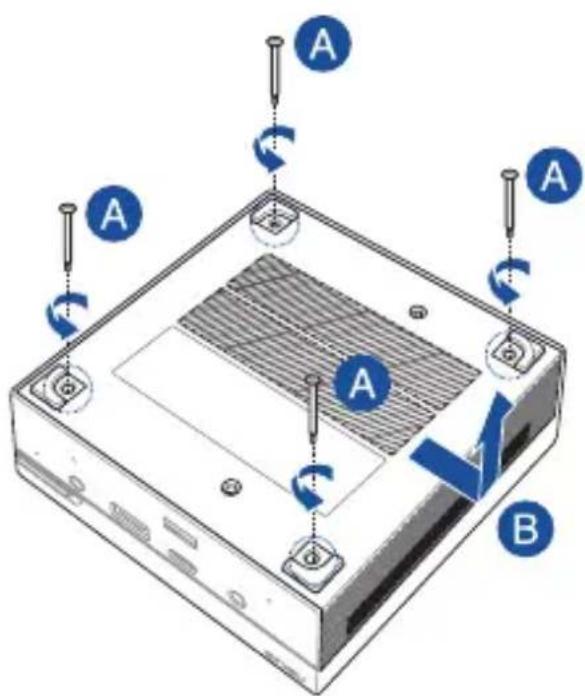 A
A
A
A
B