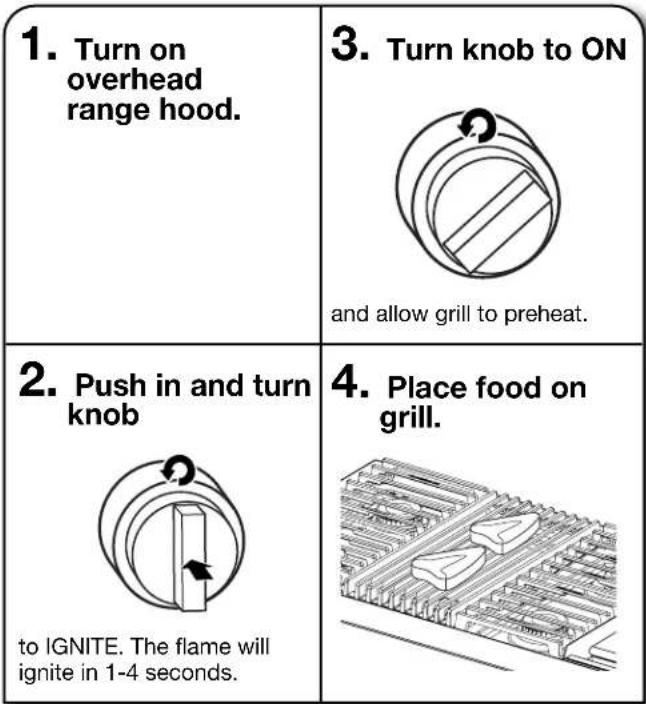 1. Turn on overhead range hood.

2. Push in and turn knob

to IGNITE. The flame will ignite in 1-4 seconds.

3. Turn knob to ON

and allow grill to preheat.

4. Place food on grill.