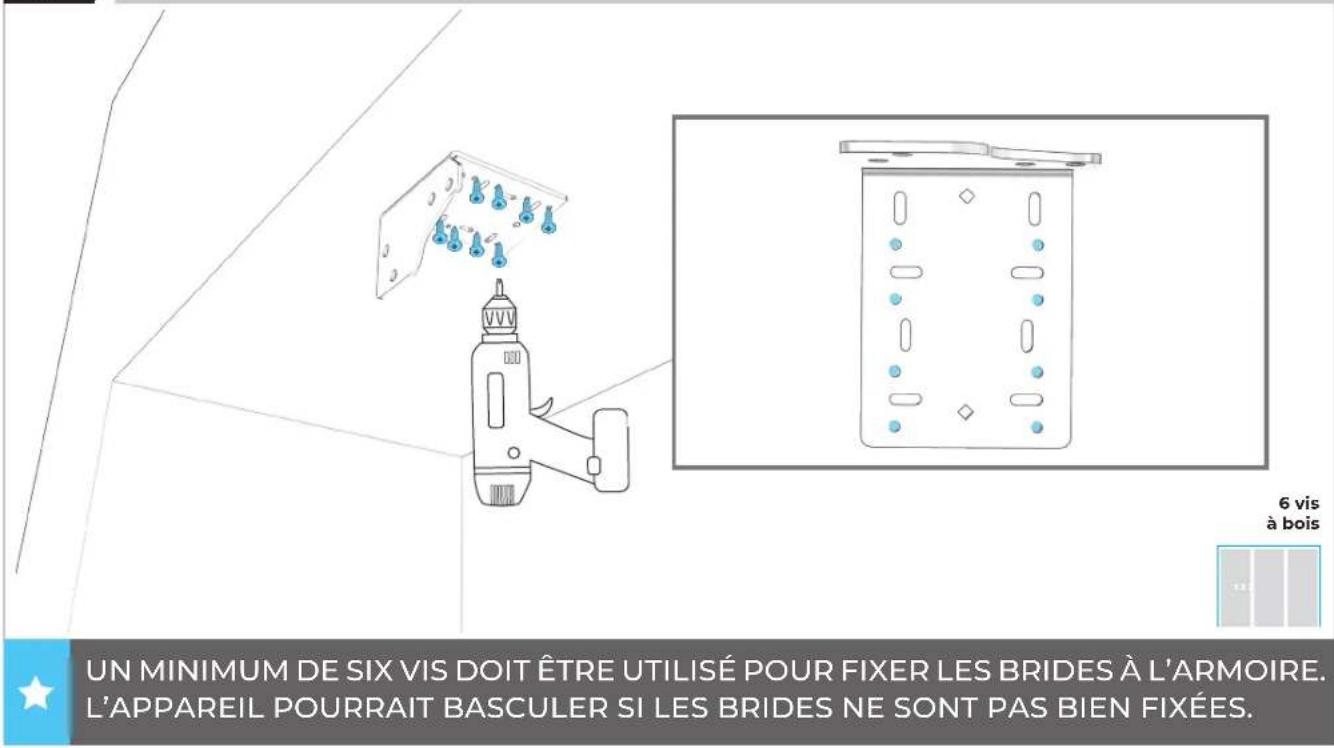 6 vis à bois

UN MINIMUM DE SIX VIS DOIT ÊTRE UTILISÉ POUR FIXER LES BRIDES À L'ARMOIRE. L'APPAREIL POURRAIT BASCULER SI LES BRIDES NE SONT PAS BIEN FIXÉES.