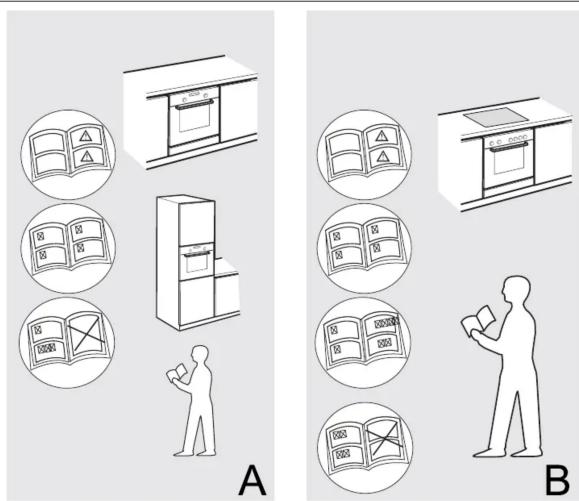 A

B