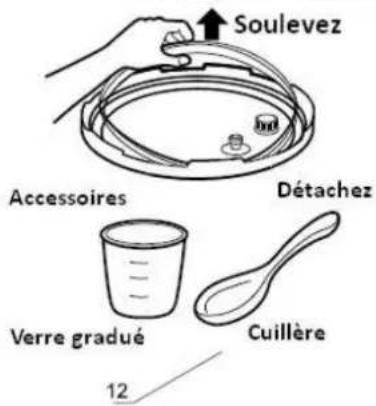 Soulevez

Détachez

Accessoires

Verre gradué

Cuillère

12