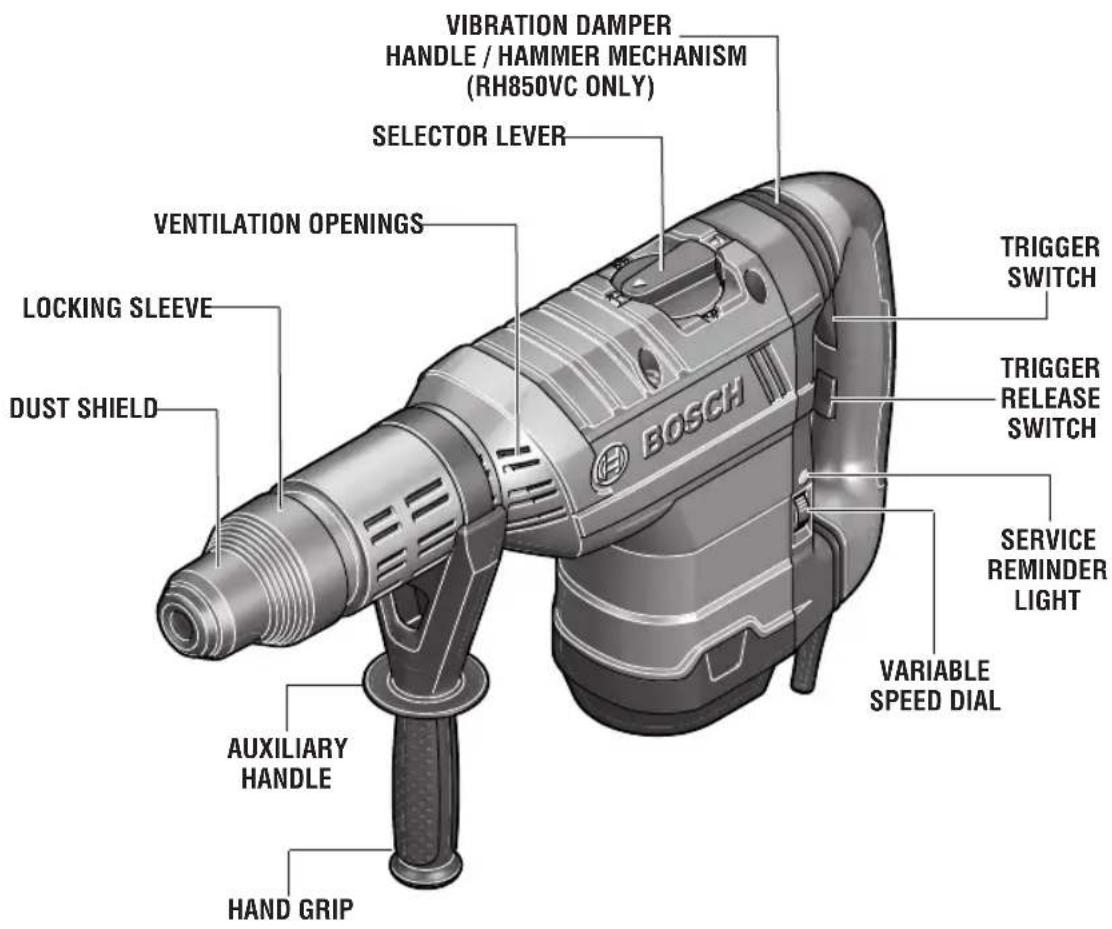 VIBRATION DAMPER HANDLE / HAMMER MECHANISM (RH850VC ONLY)

SELECTOR LEVER

VENTILATION OPENINGS

LOCKING SLEEVE

DUST SHIELD

TRIGGER SWITCH

TRIGGER RELEASE SWITCH

BOSCH

SERVICE REMINDER LIGHT

VARIABLE SPEED DIAL

AUXILIARY HANDLE

HAND GRIP