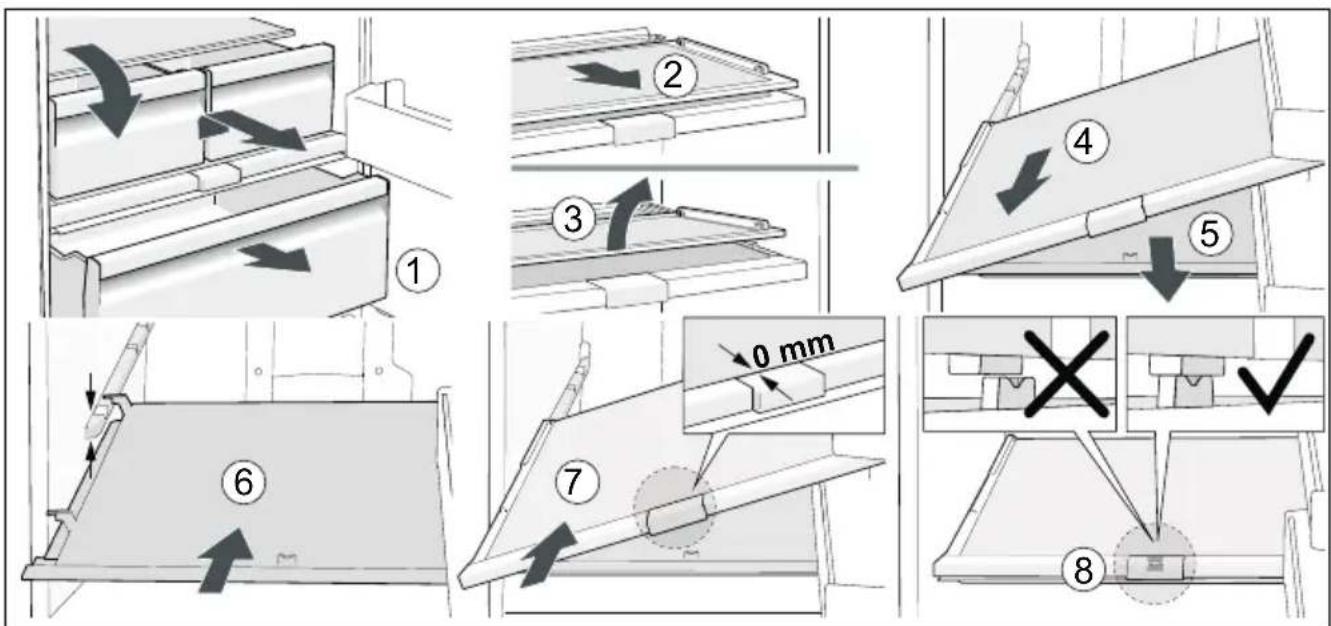 1
2
3
4
5
6
7
0 mm
8