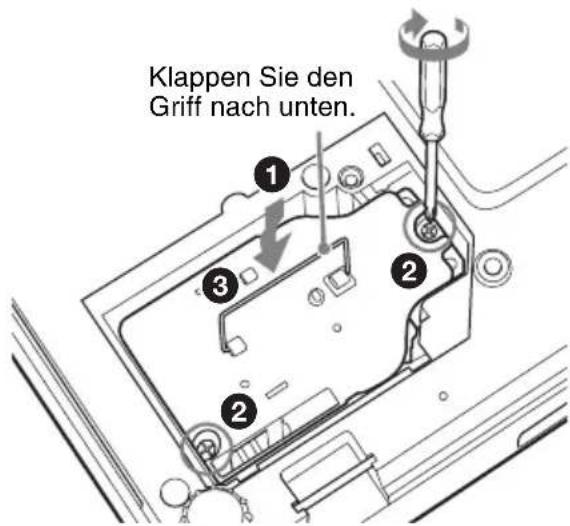 Klappen Sie den Griff nach unten.

1

2

3

2