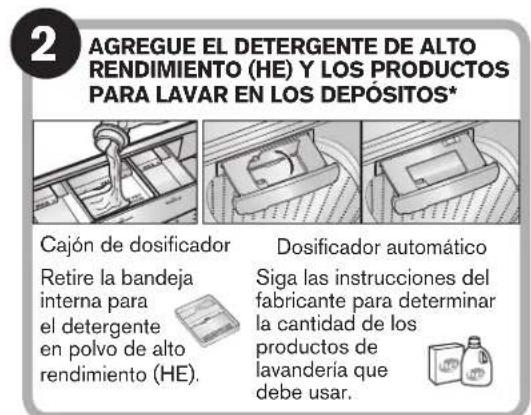 2

AGREGUE EL DETERGENTE DE ALTO RENDIMIENTO (HE) Y LOS PRODUCTOS PARA LAVAR EN LOS DEPÓSITOS*

Cajón de dosificador

Retire la bandeja interna para el detergente en polvo de alto rendimiento (HE).

Dosificador automático

Siga las instrucciones del fabricante para determinar la cantidad de los productos de lavandería que debe usar.