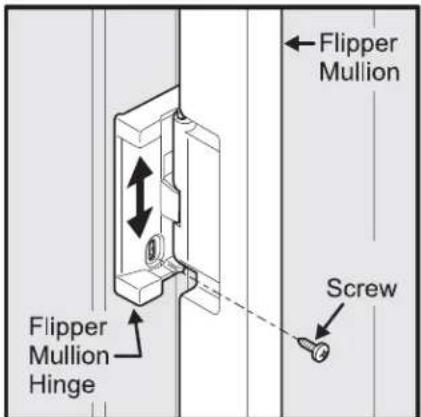 Flipper Mullion

Screw

Flipper Mullion Hinge