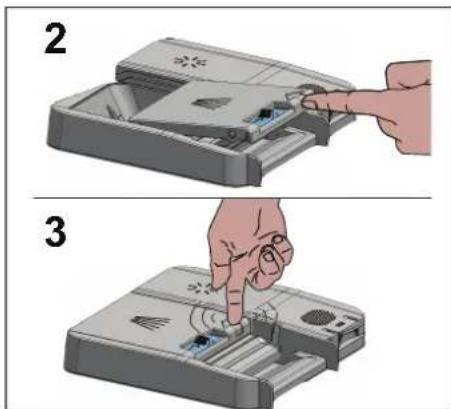 2

3