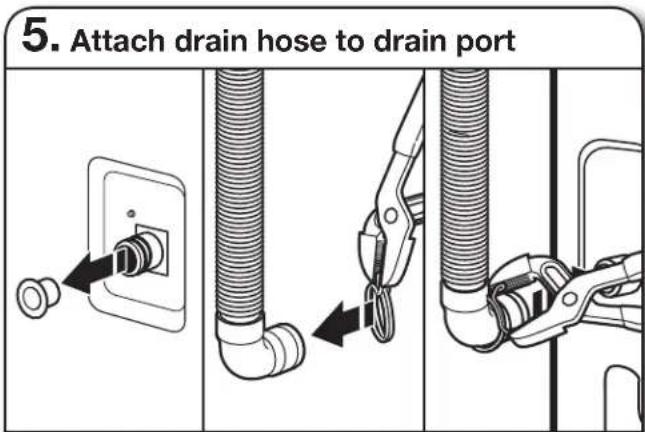 5. Attach drain hose to drain port