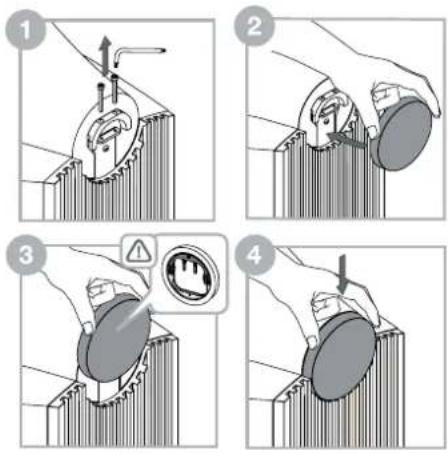 1

2

3

4