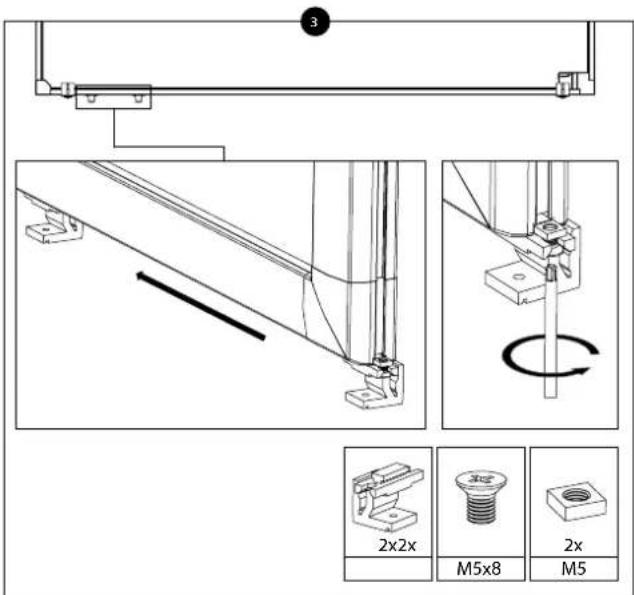 3

2x2x

M5x8

2x

M5