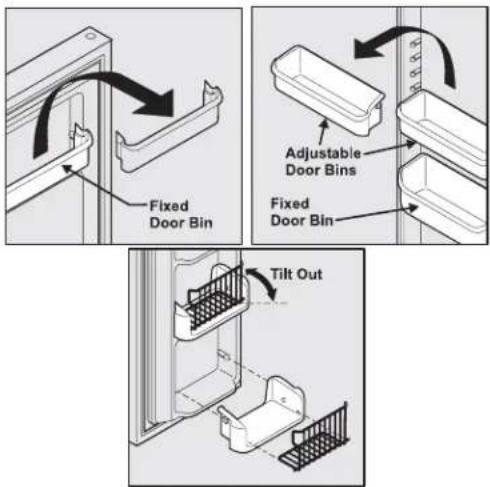 Fixed Door Bin

Adjustable Door Bins

Fixed Door Bin

Tilt Out