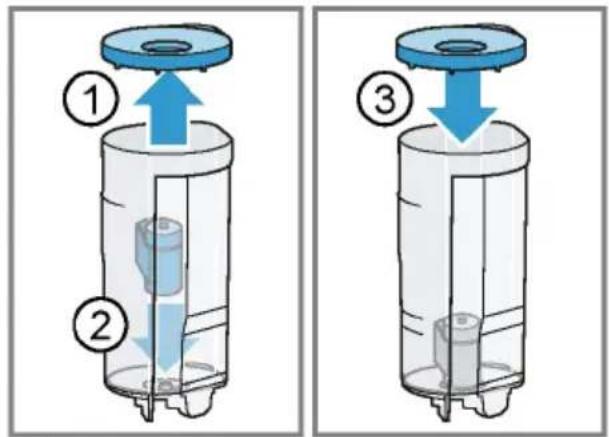 1
2
3