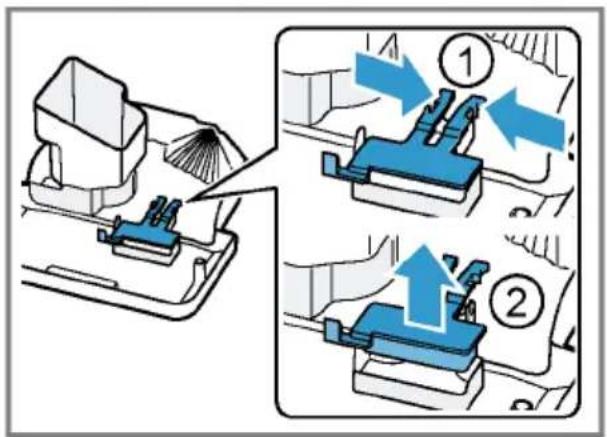 1

2