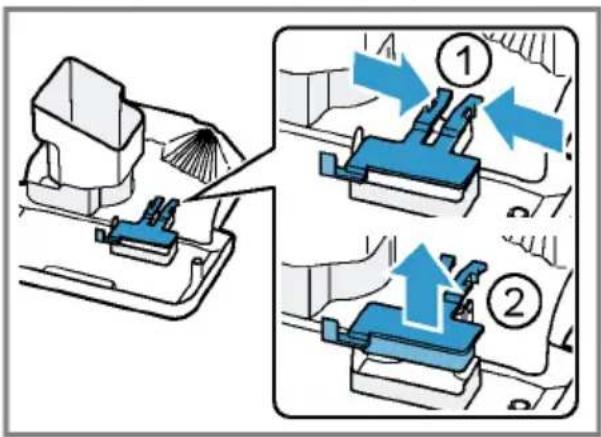 1
2