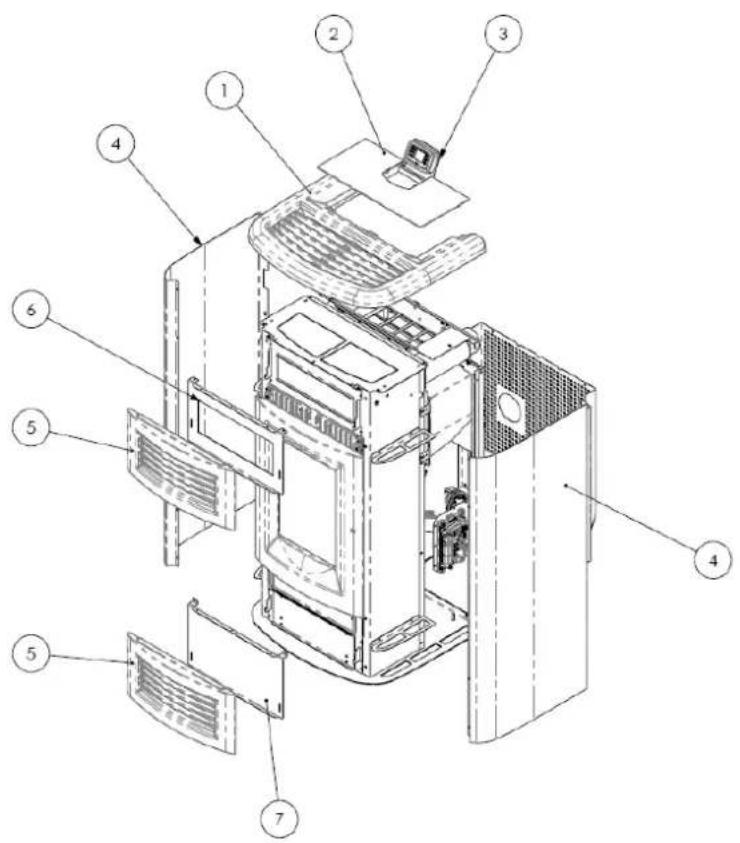 2
3
1
4
6
5
4
5
7