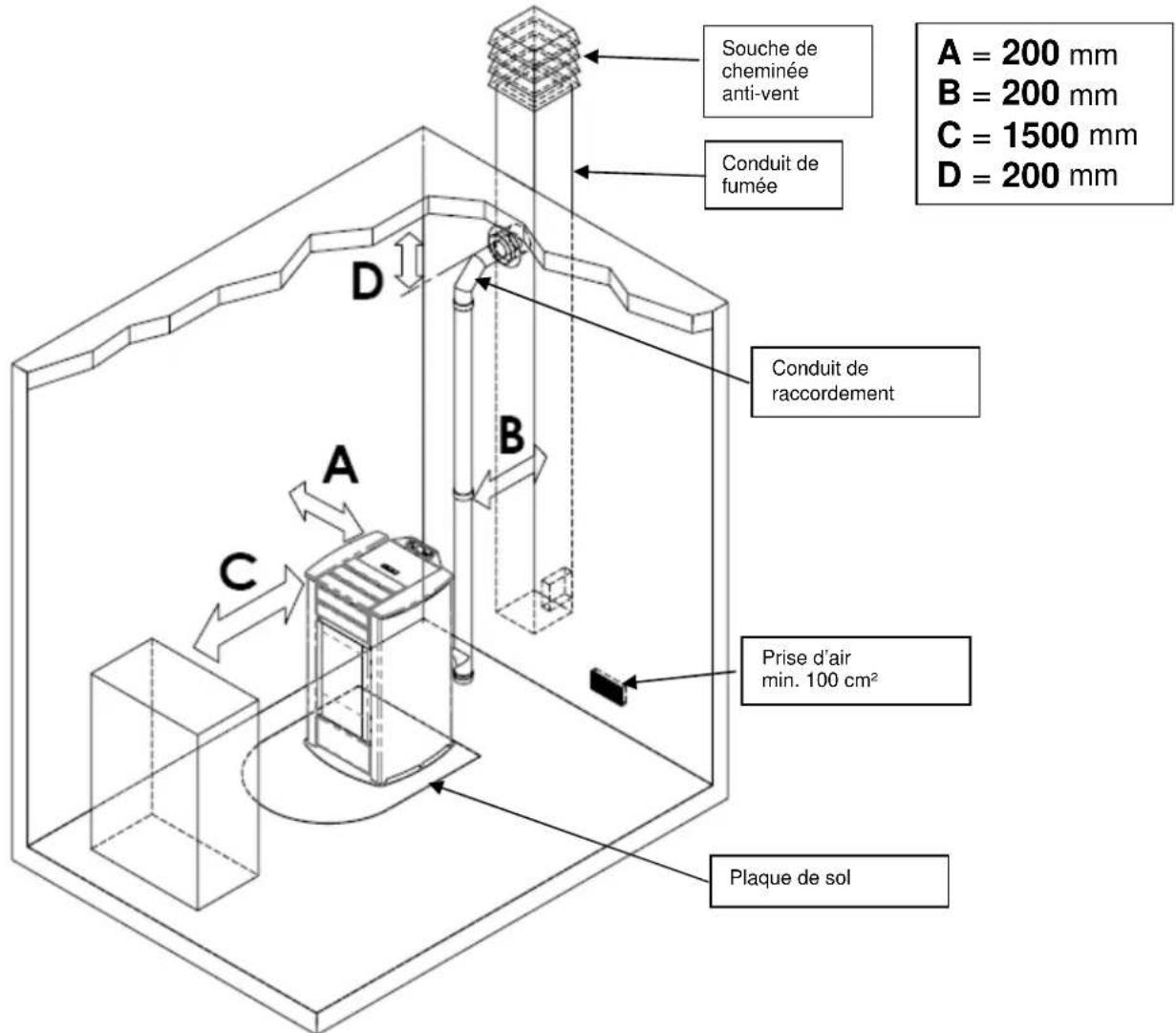 Souche de cheminée anti-vent

A = 200 mm
B = 200 mm
C = 1500 mm
D = 200 mm

Conduit de fumée

D

Conduit de raccordement

B

A

C

Prise d'air min. 100 cm²

Plaque de sol