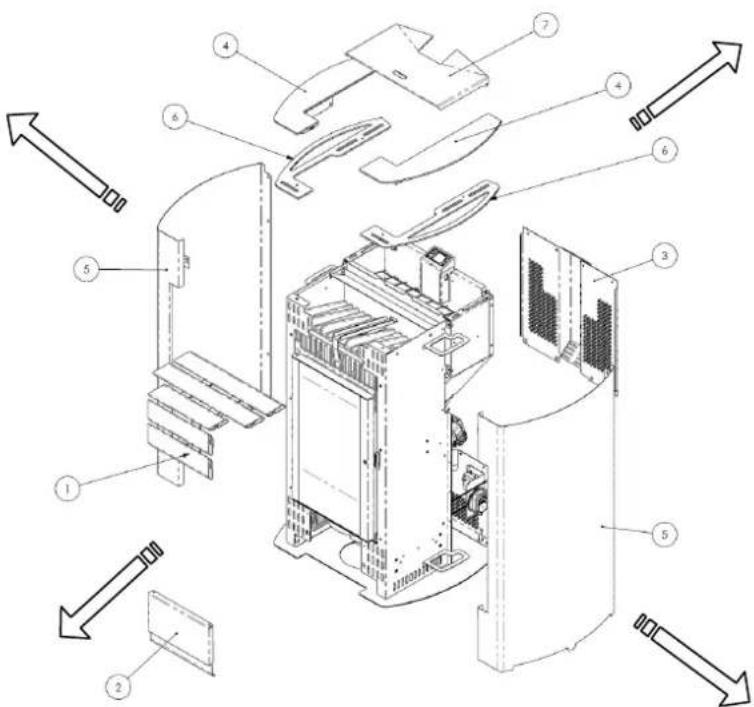 4
7
4
6
6
5
3
1
5
2