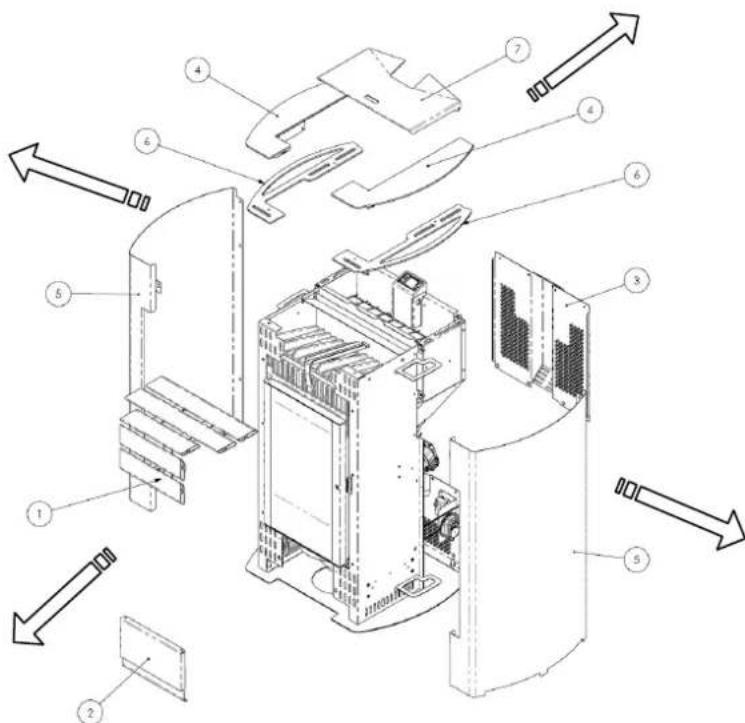 4
7
4
6
6
5
3
1
5
2