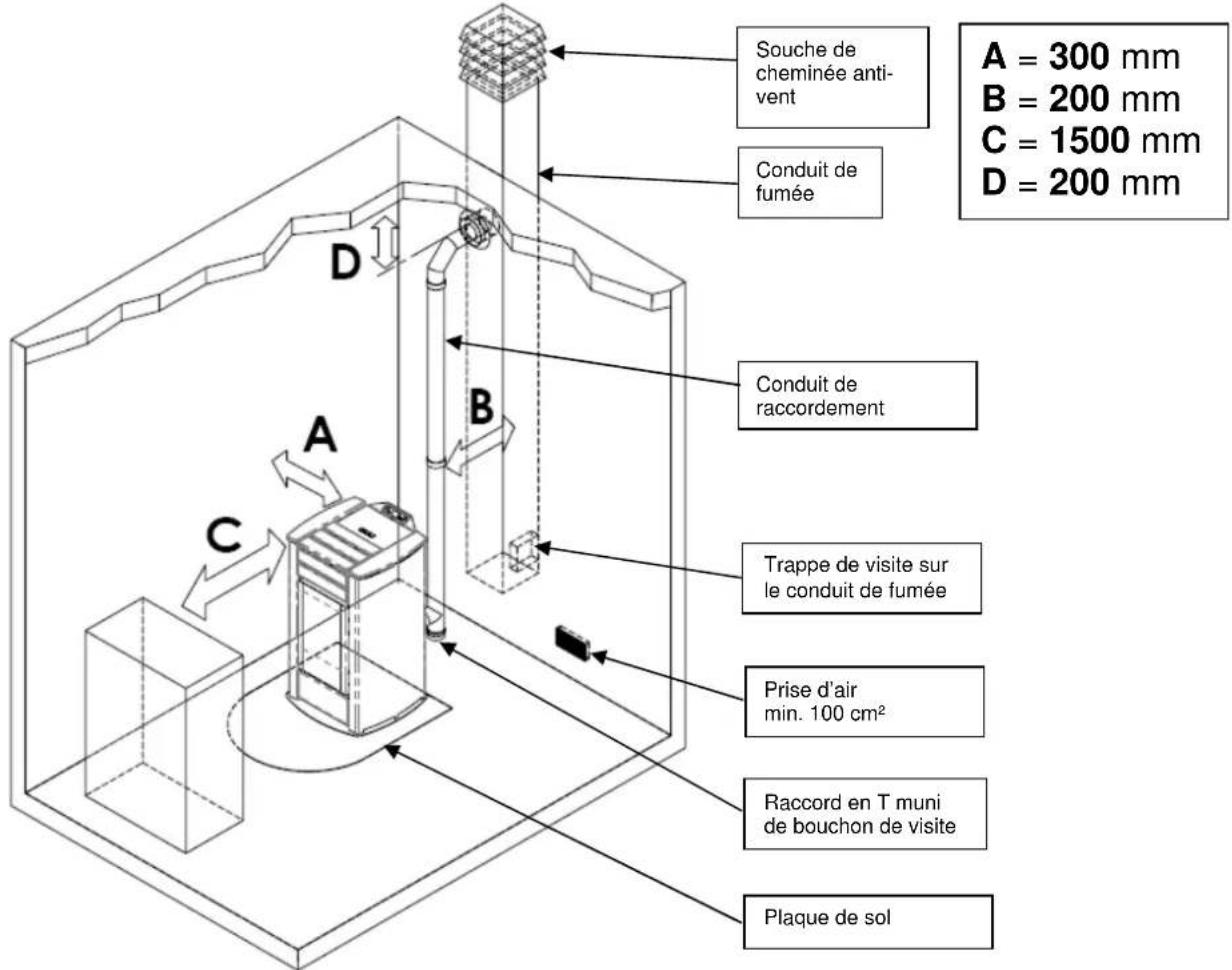 Souche de cheminée anti-vent

A = 300 mm
B = 200 mm
C = 1500 mm
D = 200 mm

Conduit de fumée

D

Conduit de raccordement

B

A

C

Trappe de visite sur le conduit de fumée

Prise d'air min. 100 cm²

Raccord en T muni de bouchon de visite

Plaque de sol