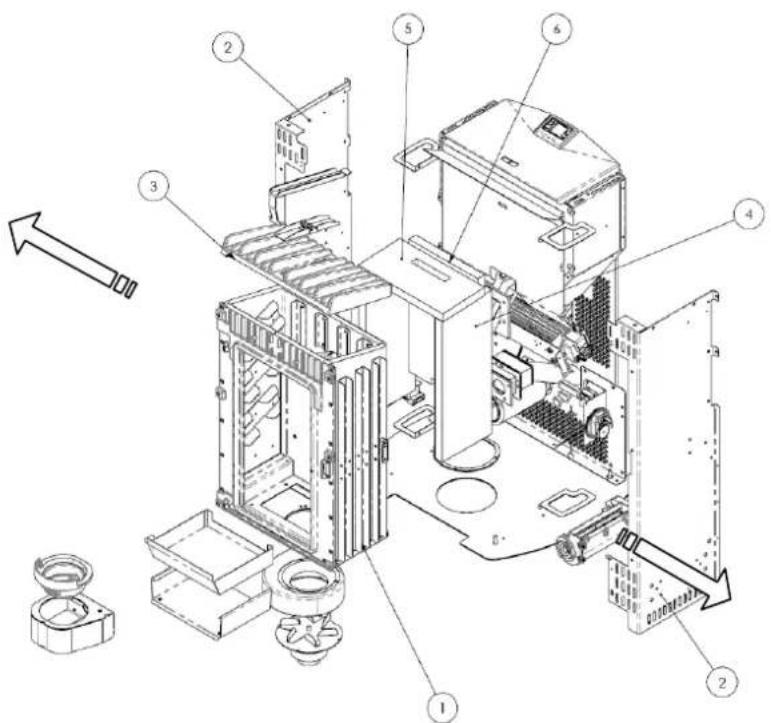 2
5
6
3
4
2
1