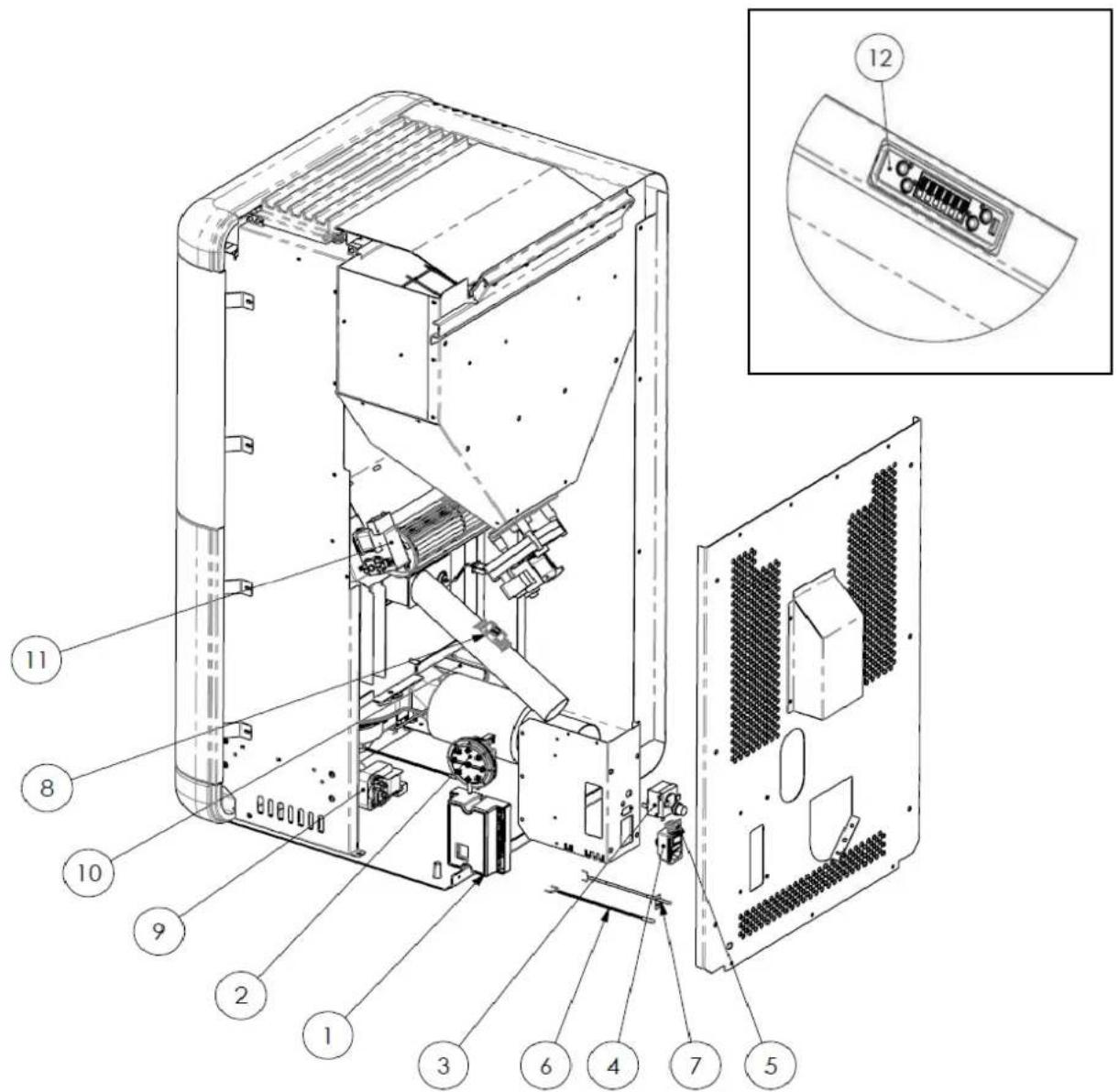 12
11
8
10
9
2
1
3
6
4
7
5