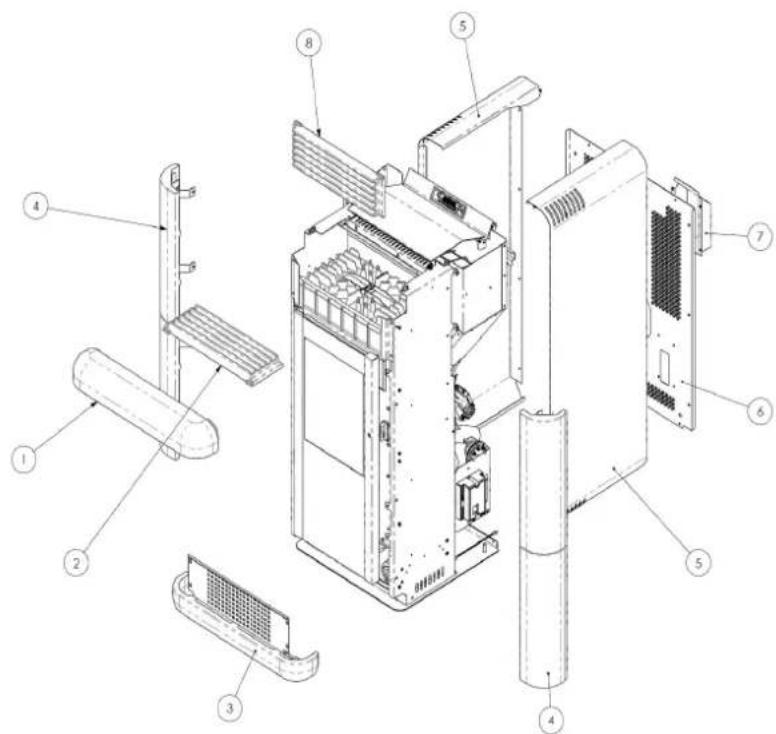 8
5
4
7
6
1
2
5
3
4