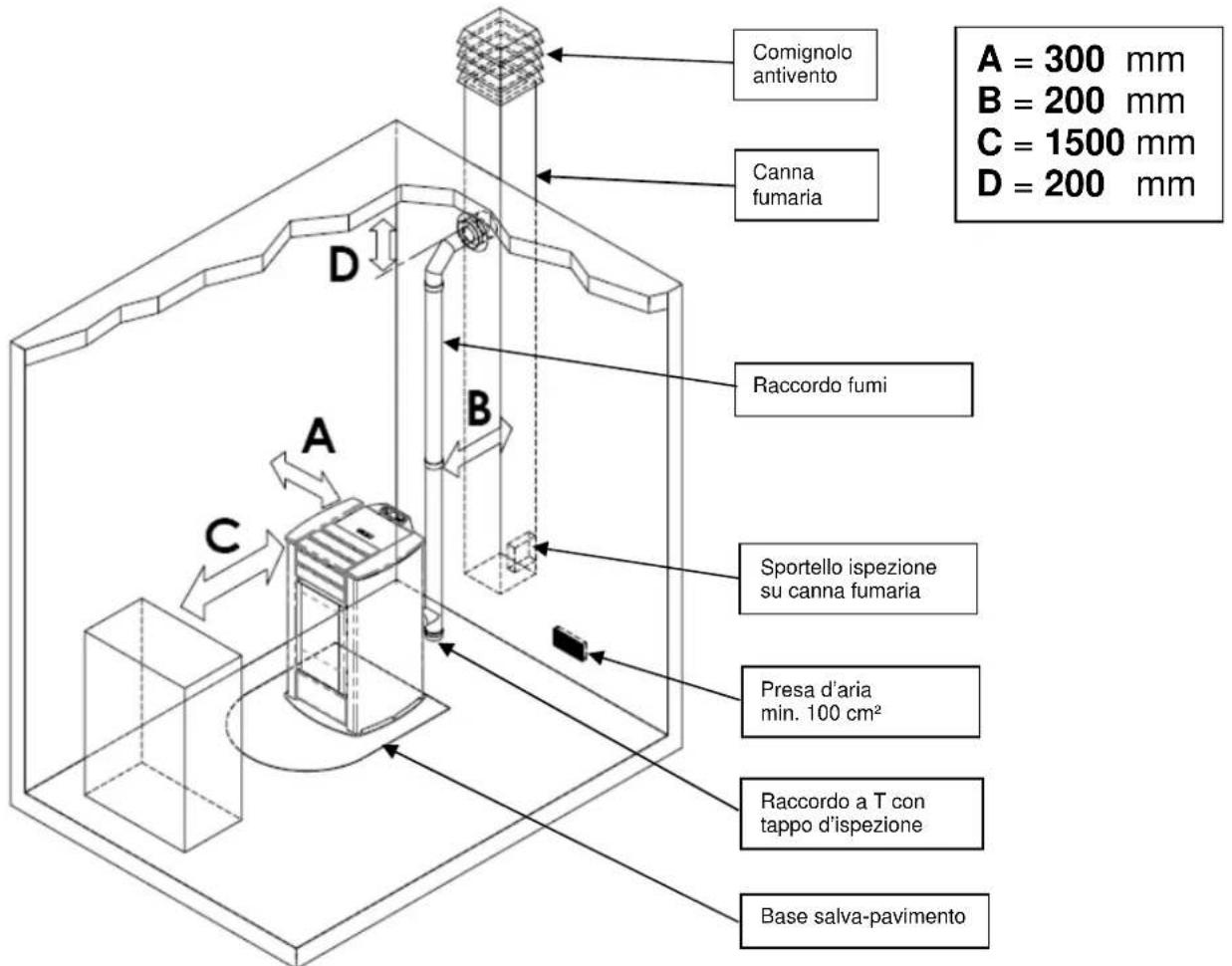 Comignolo antivento

A = 300 mm
B = 200 mm
C = 1500 mm
D = 200 mm

Canna fumaria

D

Raccordo fumi

B

A

C

Sportello ispezione su canna fumaria

Presa d'aria min. 100 cm²

Raccordo a T con tappo d'ispezione

Base salva-pavimento