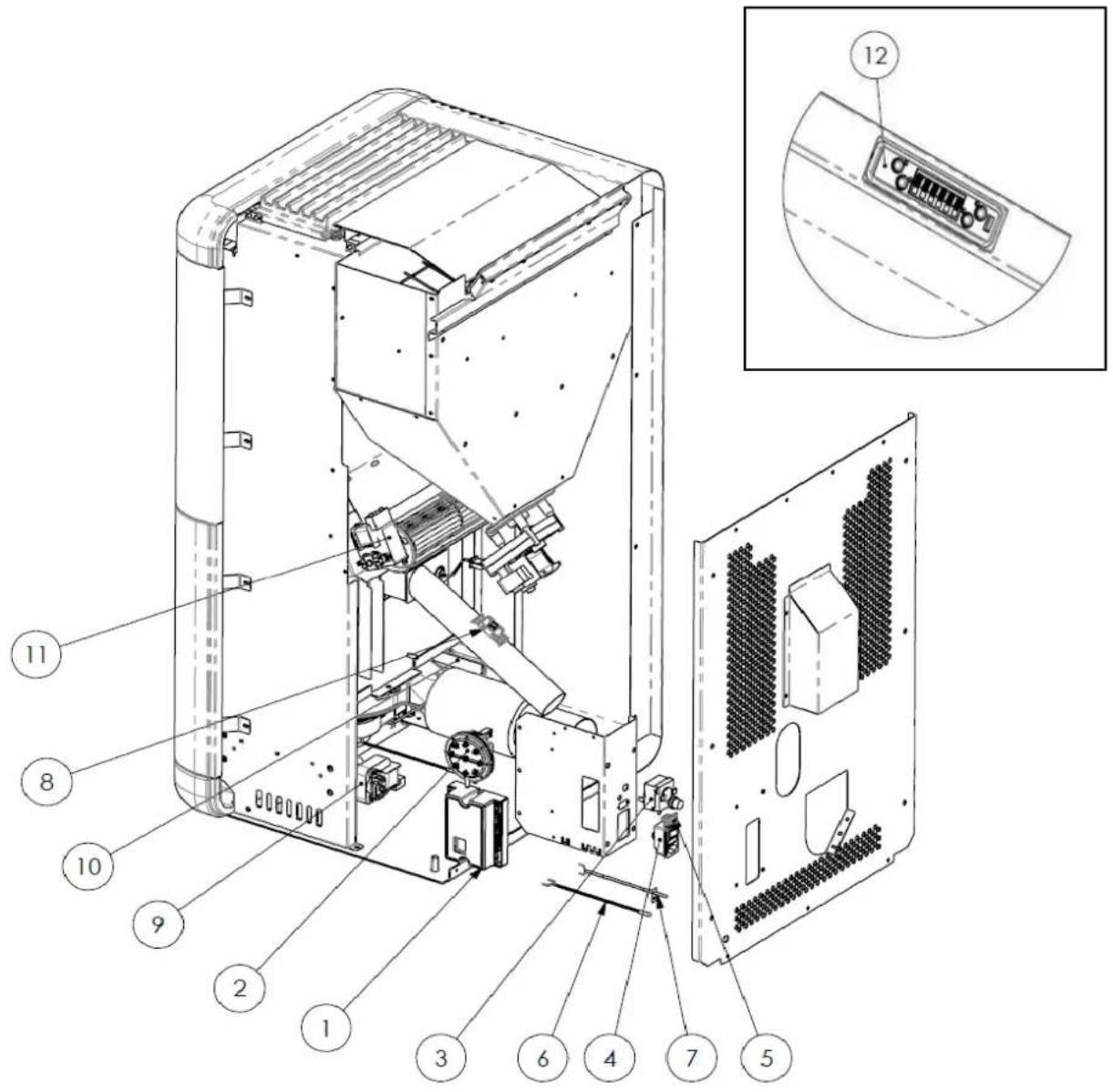 12

11

8

10

9

2

1

3

6

4

7

5